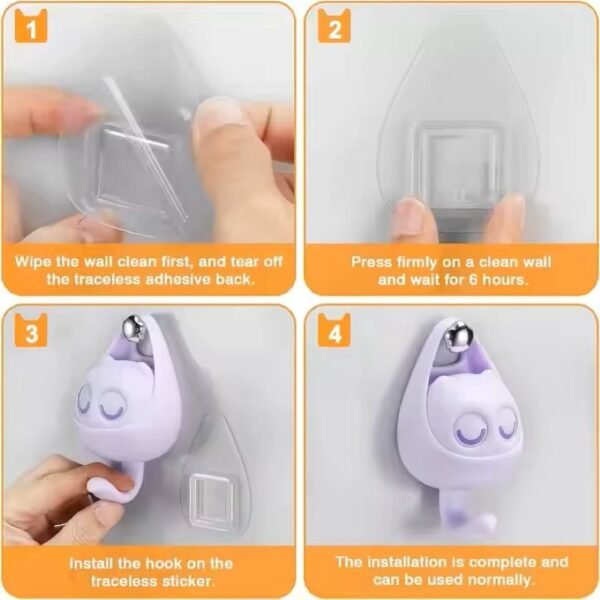 1

Wipe the wall clean first, and tear off the traceless adhesive back.

2

Press firmly on a clean wall and wait for 6 hours.

3

Install the hook on the traceless sticker.

4

The installation is complete and can be used normally.