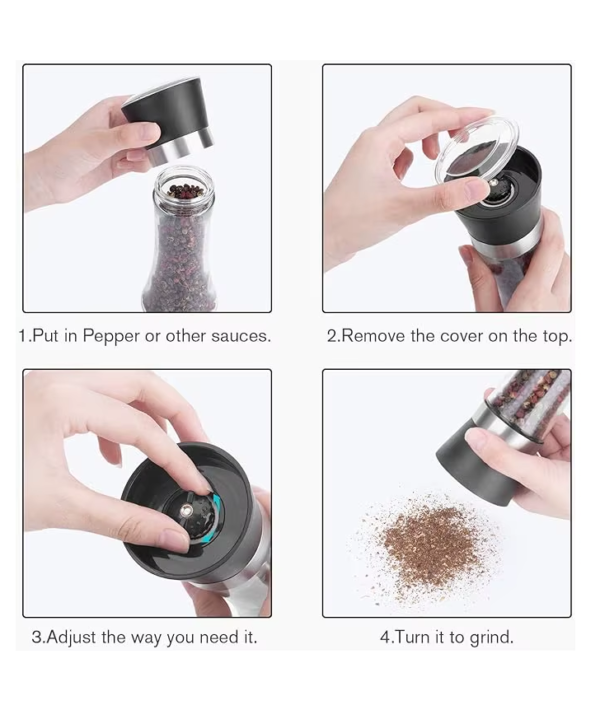 1.Put in Pepper or other sauces.

2.Remove the cover on the top.

3.Adjust the way you need it.

4.Turn it to grind.